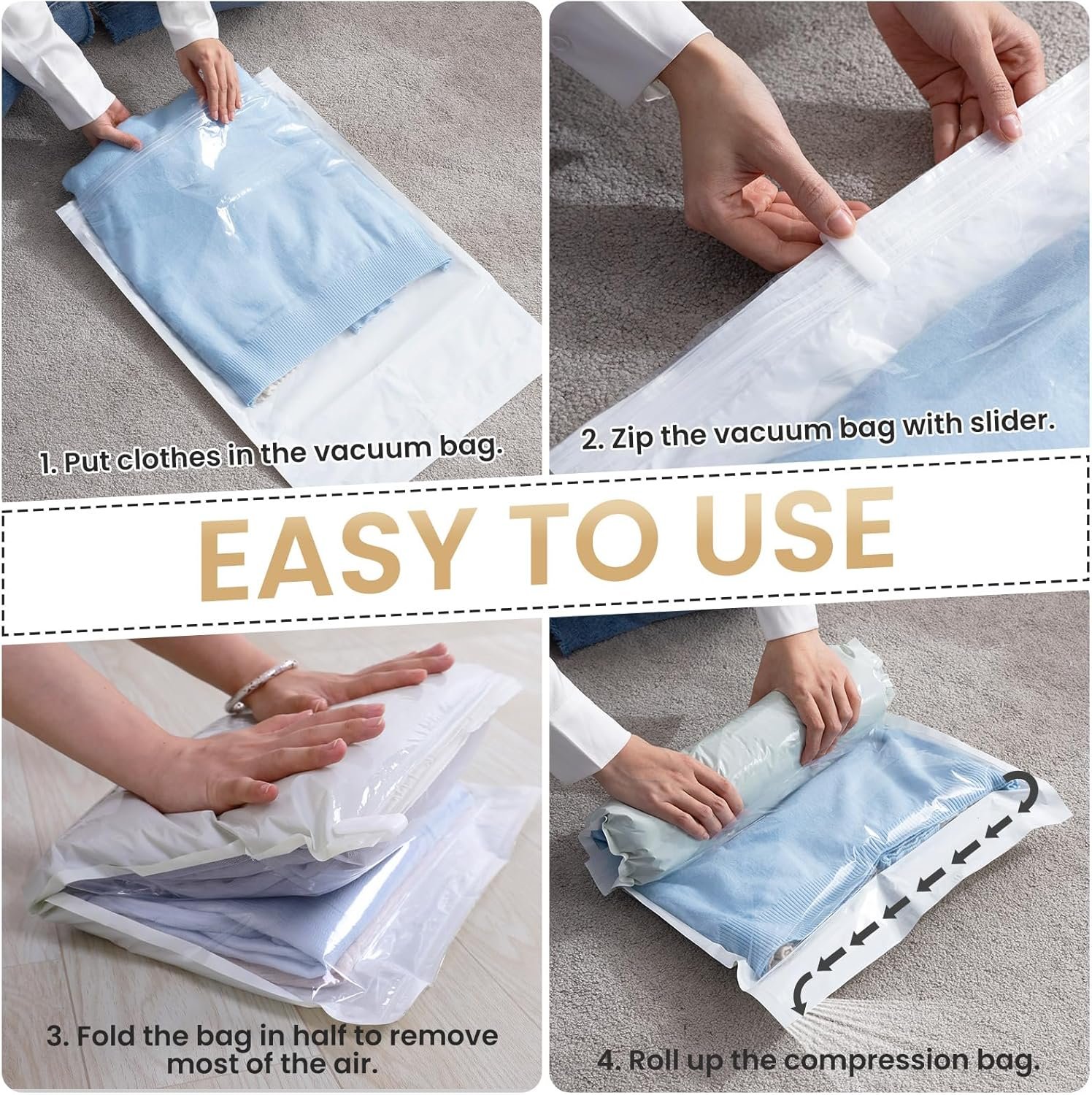 1. Put clothes in the vacuum bag.

2. Zip the vacuum bag with slider.

EASY TO USE

3. Fold the bag in half to remove most of the air.

4. Roll up the compression bag.