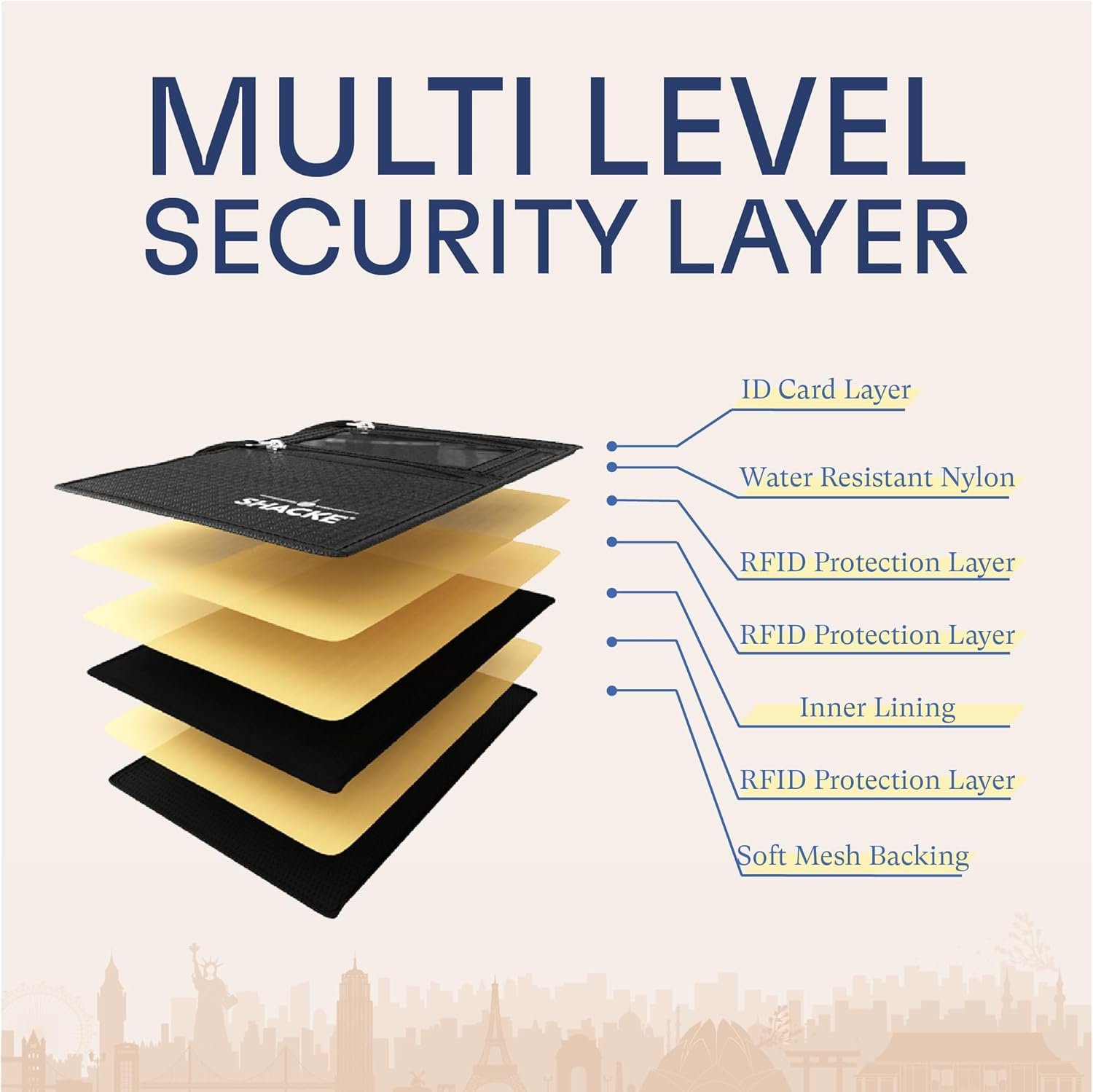 MULTI LEVEL SECURITY LAYER

SHACKE

ID Card Layer

Water Resistant Nylon

RFID Protection Layer

RFID Protection Layer

Inner Lining

RFID Protection Layer

Soft Mesh Backing