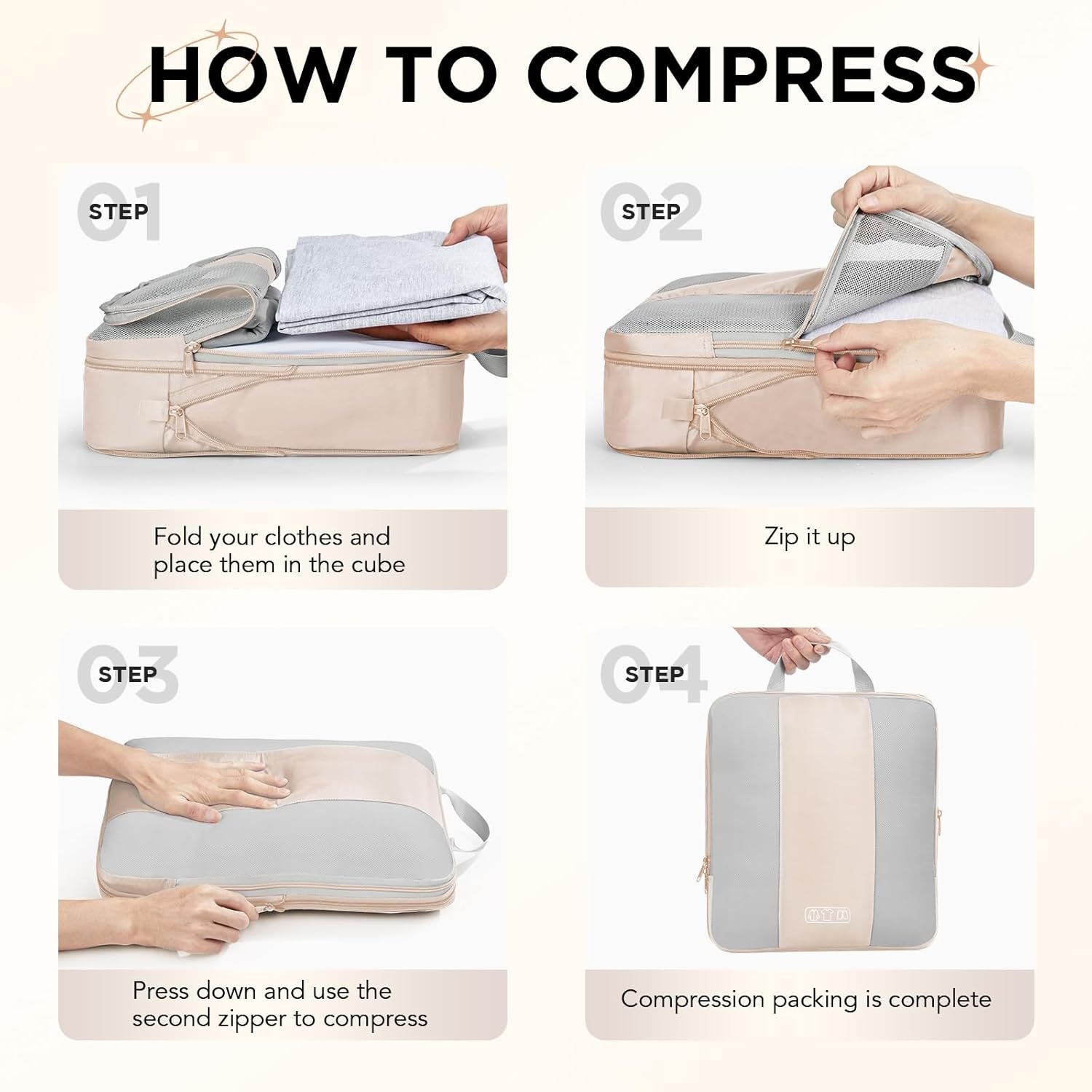 HOW TO COMPRESS

01 STEP

Fold your clothes and place them in the cube

02 STEP

Zip it up

03 STEP

Press down and use the second zipper to compress

04 STEP

Compression packing is complete