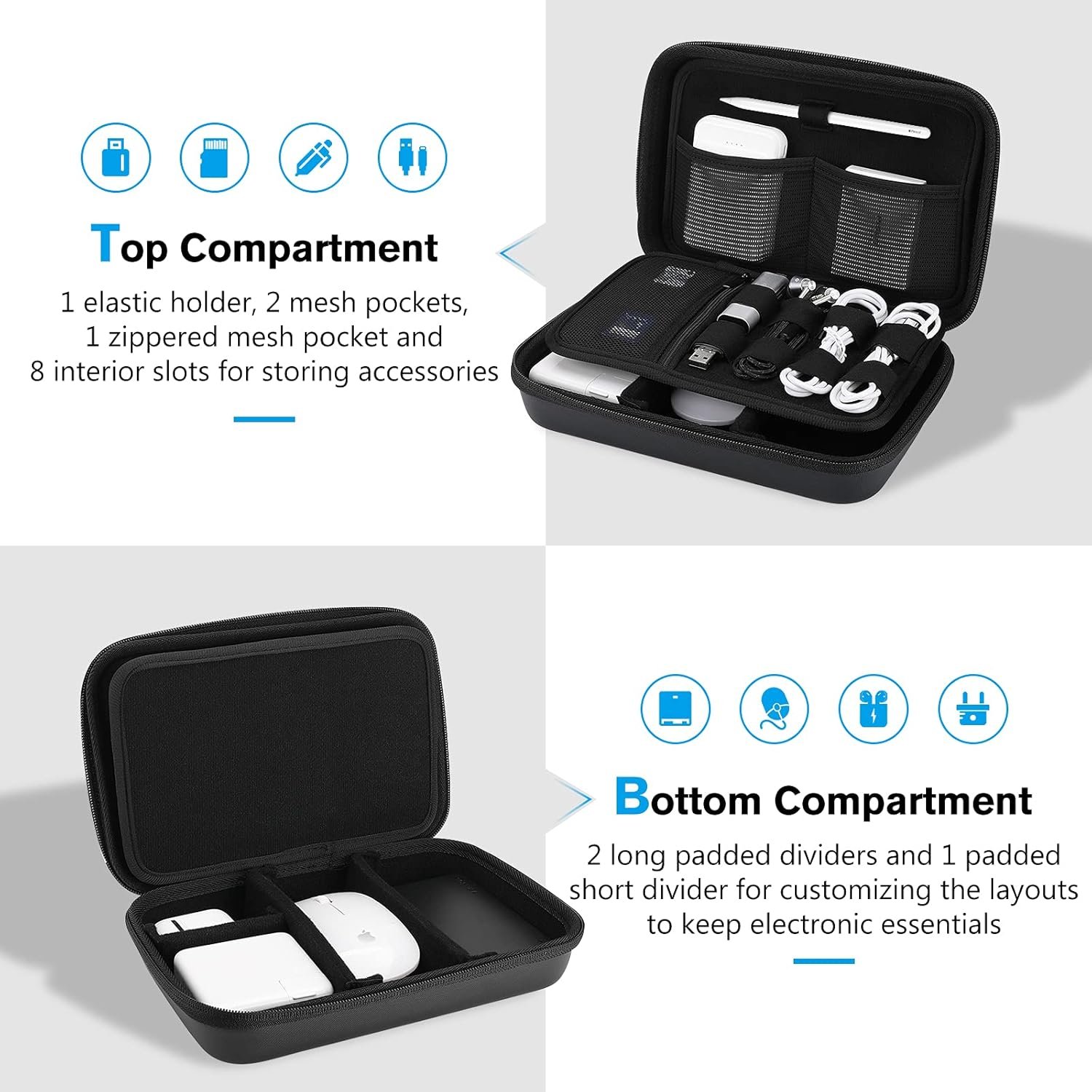 Top Compartment

1 elastic holder, 2 mesh pockets, 1 zippered mesh pocket and 8 interior slots for storing accessories

Bottom Compartment

2 long padded dividers and 1 padded short divider for customizing the layouts to keep electronic essentials