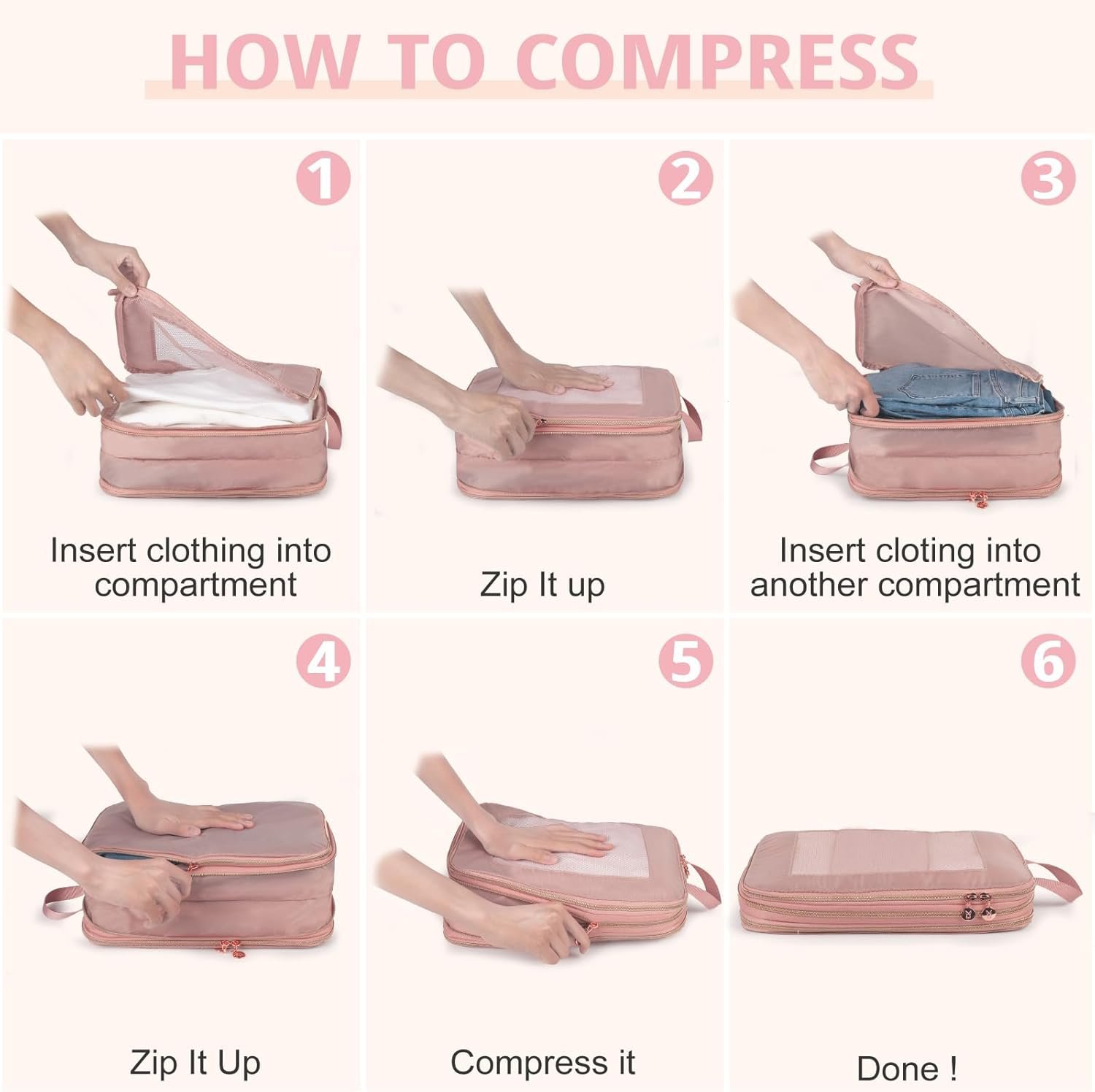 HOW TO COMPRESS

1

Insert clothing into compartment

2

Zip It up

3

Insert cloting into another compartment

4

Zip It Up

5

Compress it

6

Done !